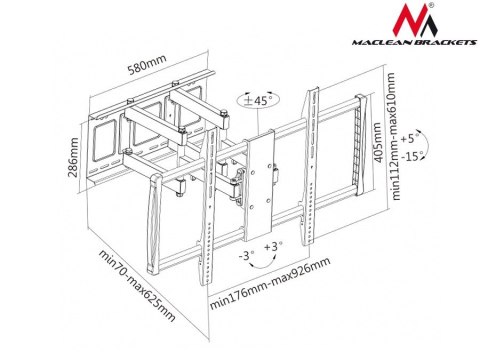 MACLEAN BRACKETS

580mm

±45°

286mm

405mm

min112mm-max610mm

+5°

-15°

-3°

+3°

min70-max625mm

min176mm-max926mm