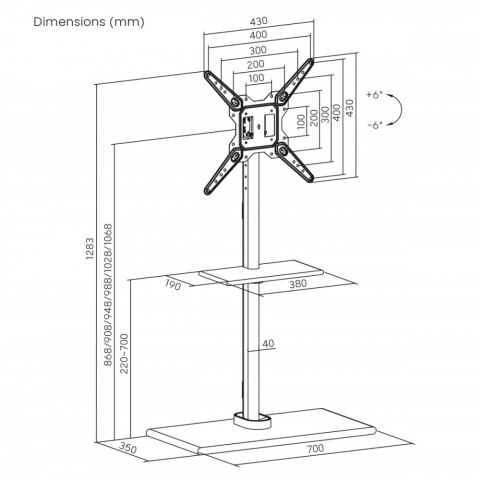 Dimensions (mm)

430
400
300
200
100

100
200
300
400
430

+6°
-6°

1283
868/908/948/988/1028/1068
220~700

190
380
40
350
700