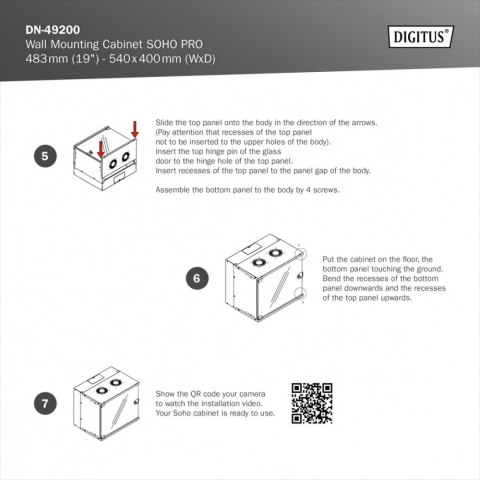 DN-49200
Wall Mounting Cabinet SOHO PRO
483 mm (19") - 540 x 400 mm (WxD)

DIGITUS®

5

Slide the top panel onto the body in the direction of the arrows.
(Pay attention that recesses of the top panel
not to be inserted to the upper holes of the body).
Insert the top hinge pin of the glass
door to the hinge hole of the top panel.
Insert recesses of the top panel to the panel gap of the body.

Assemble the bottom panel to the body by 4 screws.

6

Put the cabinet on the floor, the bottom panel touching the ground.
Bend the recesses of the bottom panel downwards and the recesses of the top panel upwards.

7

Show the QR code your camera
to watch the installation video.
Your Soho cabinet is ready to use.