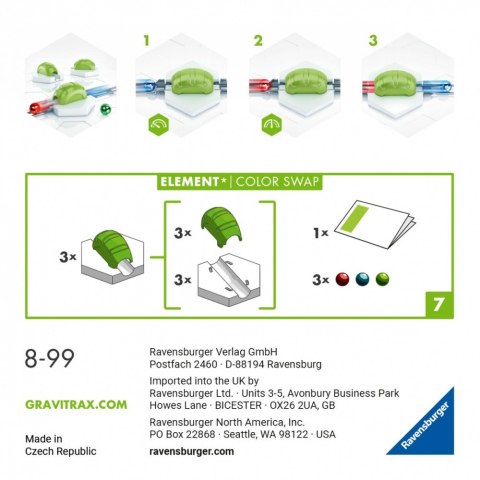 1

2

3

ELEMENT* | COLOR SWAP

3×

3×

3×

1×

3×

7

8-99

GRAVITRAX.COM

Made in
Czech Republic

Ravensburger Verlag GmbH
Postfach 2460 · D-88194 Ravensburg

Imported into the UK by
Ravensburger Ltd. · Units 3-5, Avonbury Business Park
Howes Lane · BICESTER · OX26 2UA, GB

Ravensburger North America, Inc.
PO Box 22868 · Seattle, WA 98122 · USA

ravensburger.com

Ravensburger