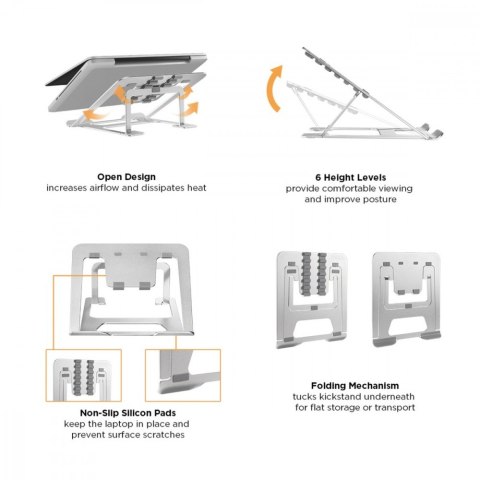 Open Design
increases airflow and dissipates heat

6 Height Levels
provide comfortable viewing and improve posture

Non-Slip Silicon Pads
keep the laptop in place and prevent surface scratches

Folding Mechanism
tucks kickstand underneath for flat storage or transport