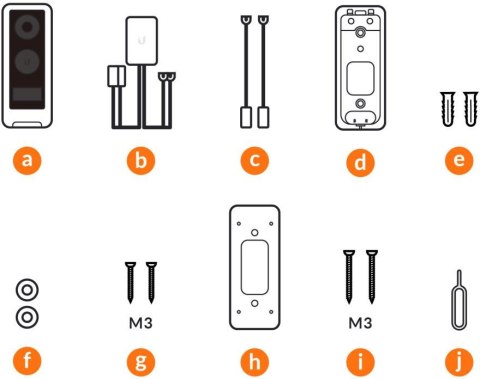 a b c d e

f M3 g h M3 i j